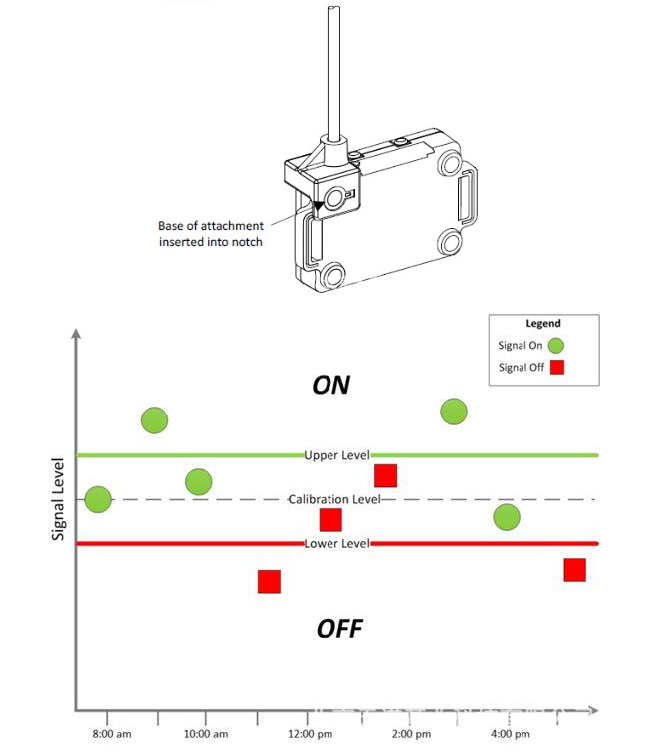 Base of attachment inserted into notch

Legend
Signal On
Signal Off

ON

Upper Level

Calibration Level

Lower Level

OFF

Signal Level

8:00 am
10:00 am
12:00 pm
2:00 pm
4:00 pm